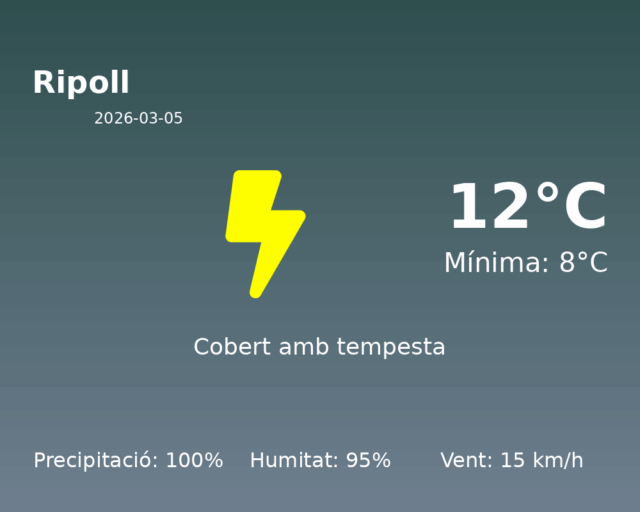 Ripoll

2026-03-05

12°C

Mínima: 8°C

Cobert amb tempesta

Precipitació: 100%   Humitat: 95%   Vent: 15 km/h